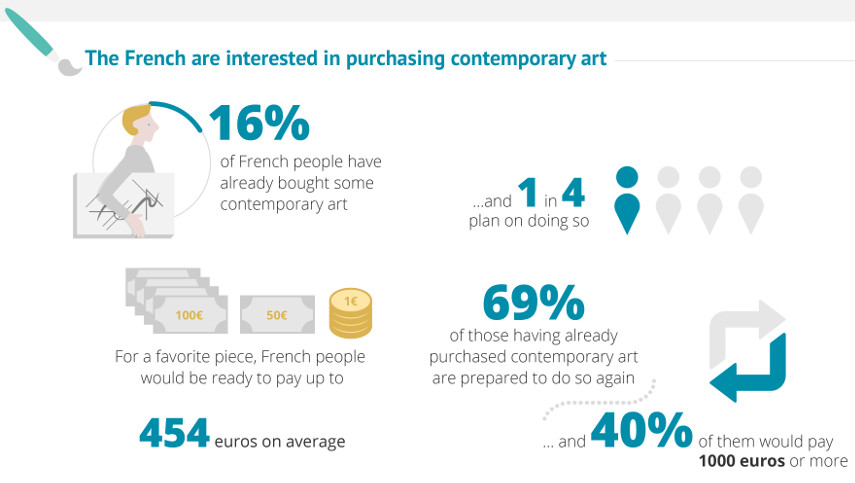 The French are interested in purchasing contemporary art

16%
of French people have already bought some contemporary art

...and 1 in 4 plan on doing so

100€ 50€ 1€

For a favorite piece, French people would be ready to pay up to

454 euros on average

69%
of those having already purchased contemporary art are prepared to do so again

... and 40% of them would pay 1000 euros or more