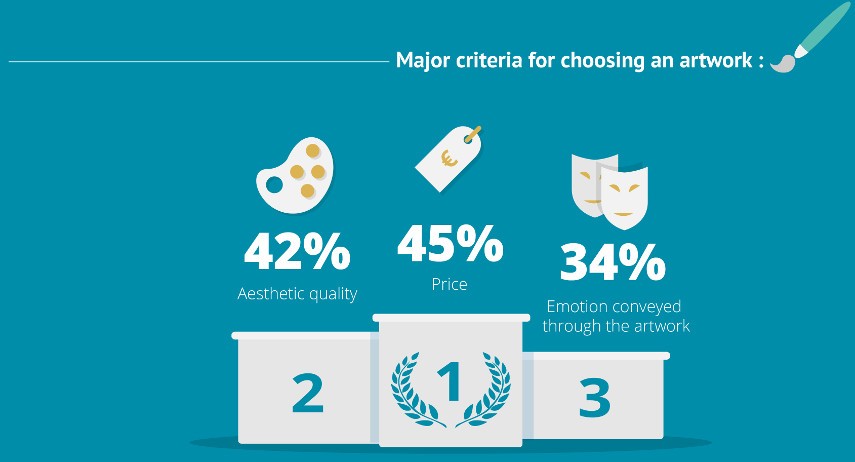 Major criteria for choosing an artwork :

€

42%
Aesthetic quality

45%
Price

34%
Emotion conveyed through the artwork

2

1

3